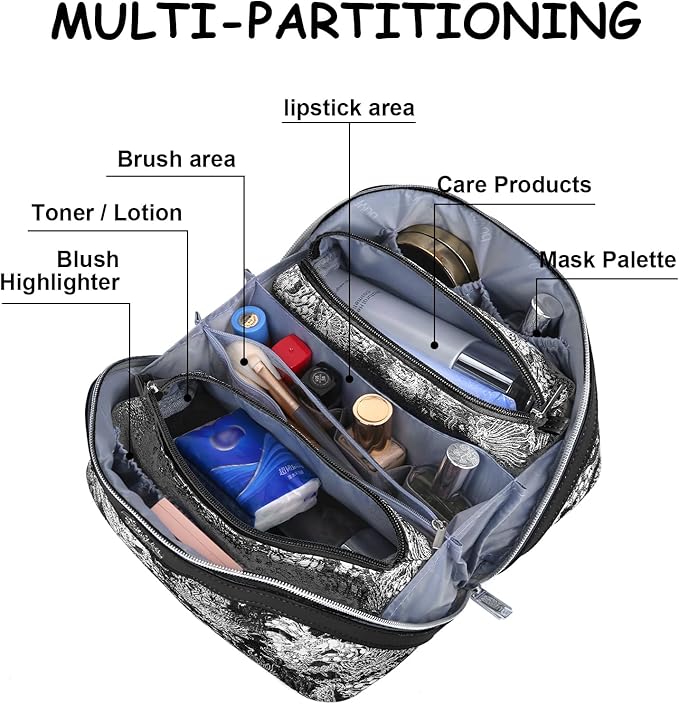 MULTI-PARTITIONING

lipstick area

Brush area

Care Products

Toner / Lotion

Blush
Highlighter

Mask Palette