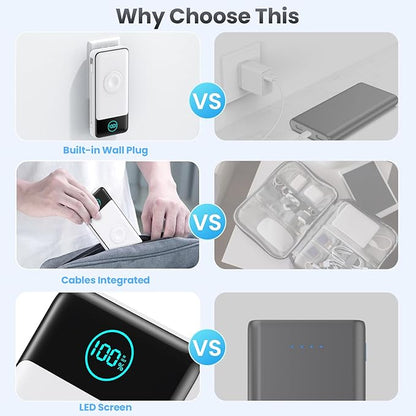 Why Choose This

VS

Built-in Wall Plug

VS

Cables Integrated

100%

VS

LED Screen