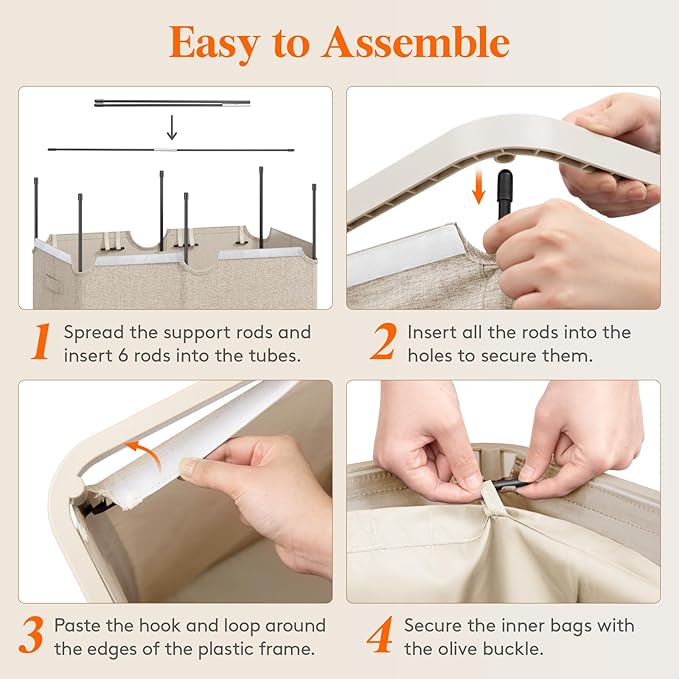 Easy to Assemble

1 Spread the support rods and insert 6 rods into the tubes.

2 Insert all the rods into the holes to secure them.

3 Paste the hook and loop around the edges of the plastic frame.

4 Secure the inner bags with the olive buckle.