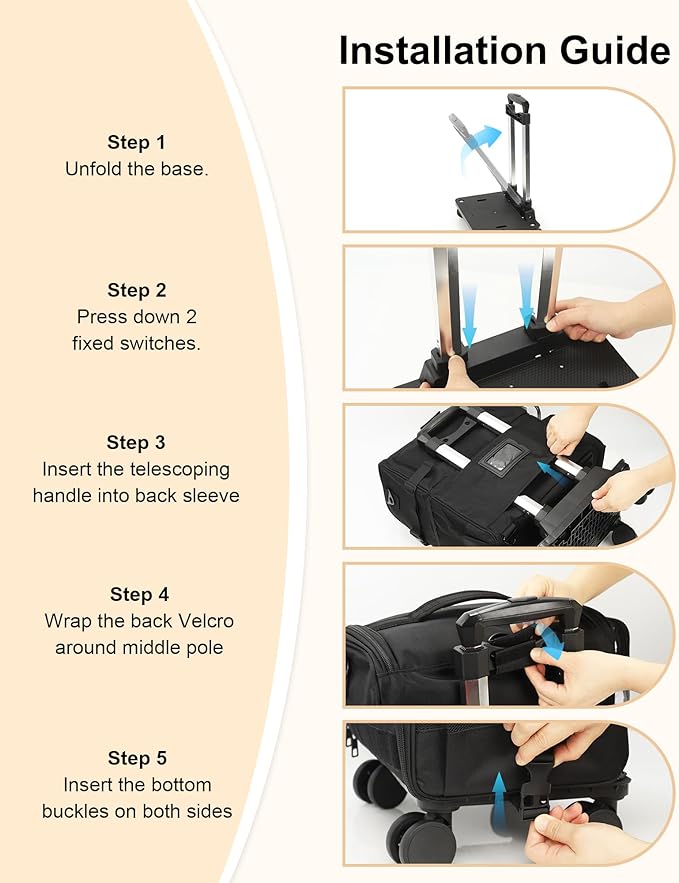 Installation Guide

Step 1
Unfold the base.

Step 2
Press down 2 fixed switches.

Step 3
Insert the telescoping handle into back sleeve

Step 4
Wrap the back Velcro around middle pole

Step 5
Insert the bottom buckles on both sides