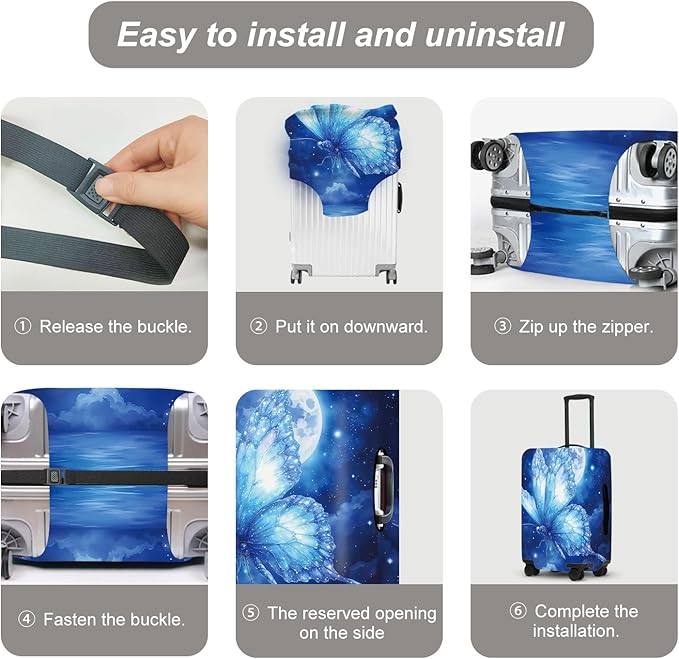 Easy to install and uninstall

① Release the buckle.

② Put it on downward.

③ Zip up the zipper.

④ Fasten the buckle.

⑤ The reserved opening on the side

⑥ Complete the installation.