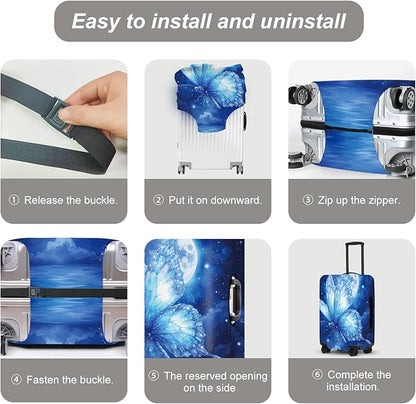 Easy to install and uninstall

① Release the buckle.

② Put it on downward.

③ Zip up the zipper.

④ Fasten the buckle.

⑤ The reserved opening on the side

⑥ Complete the installation.