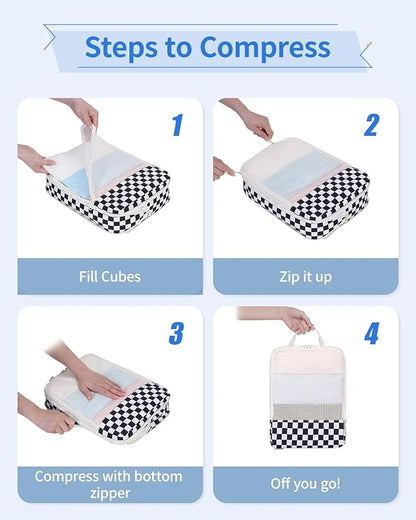 Steps to Compress

1

Fill Cubes

2

Zip it up

3

Compress with bottom zipper

4

Off you go!