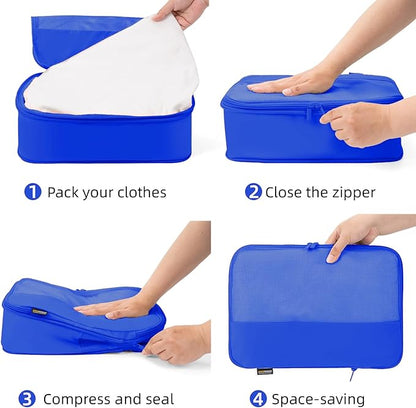 1 Pack your clothes

2 Close the zipper

3 Compress and seal

4 Space-saving