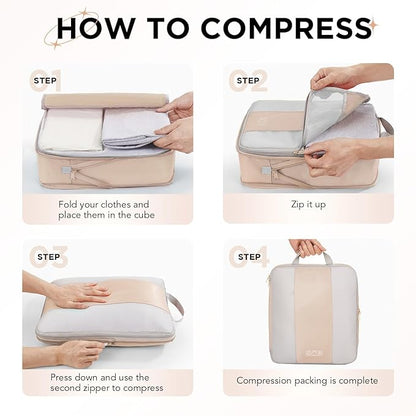 HOW TO COMPRESS

STEP 01
Fold your clothes and place them in the cube

STEP 02
Zip it up

STEP 03
Press down and use the second zipper to compress

STEP 04
Compression packing is complete