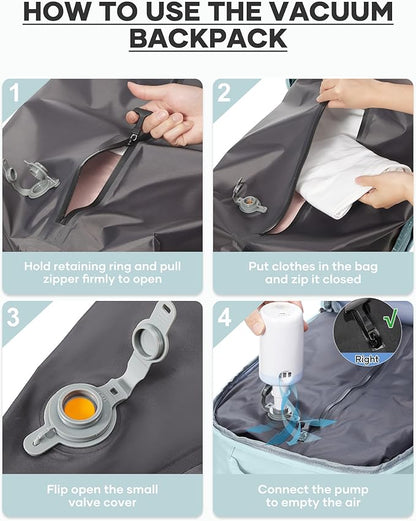 HOW TO USE THE VACUUM BACKPACK

1

Hold retaining ring and pull zipper firmly to open

2

Put clothes in the bag and zip it closed

3

Flip open the small valve cover

4

Right

Connect the pump to empty the air