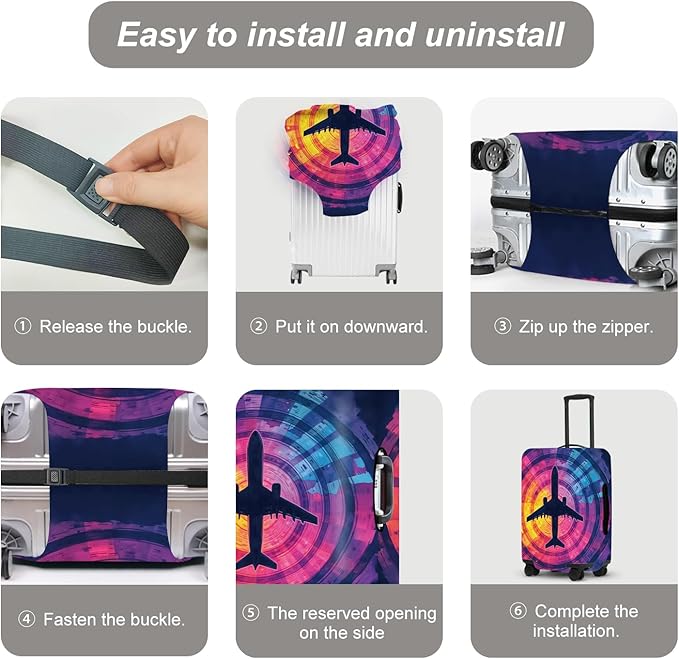 Easy to install and uninstall

① Release the buckle.

② Put it on downward.

③ Zip up the zipper.

④ Fasten the buckle.

⑤ The reserved opening on the side

⑥ Complete the installation.