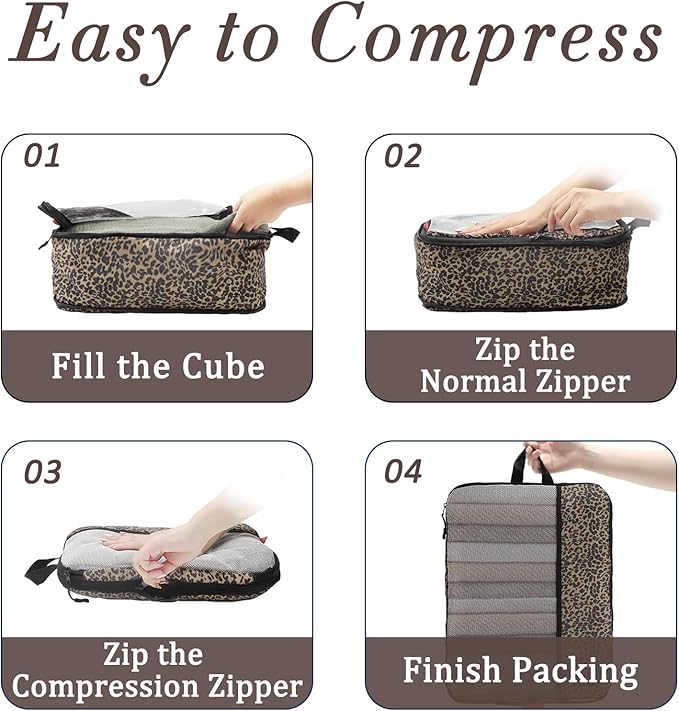 Easy to Compress

01

Fill the Cube

02

Zip the Normal Zipper

03

Zip the Compression Zipper

04

Finish Packing