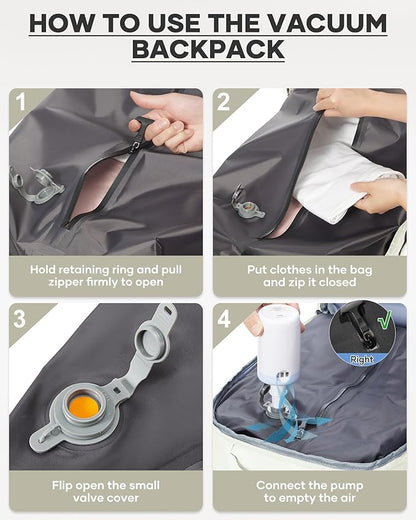 HOW TO USE THE VACUUM BACKPACK

1

Hold retaining ring and pull zipper firmly to open

2

Put clothes in the bag and zip it closed

3

Flip open the small valve cover

4

Right

Connect the pump to empty the air