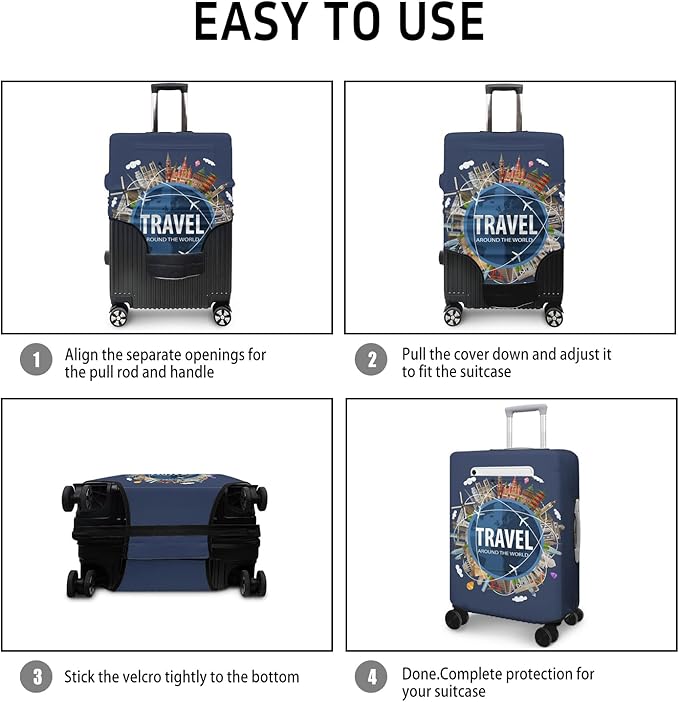 EASY TO USE

TRAVEL
AROUND THE WORLD

TRAVEL
AROUND THE WORLD

1 Align the separate openings for the pull rod and handle

2 Pull the cover down and adjust it to fit the suitcase

TRAVEL
AROUND THE WORLD

3 Stick the velcro tightly to the bottom

4 Done.Complete protection for your suitcase