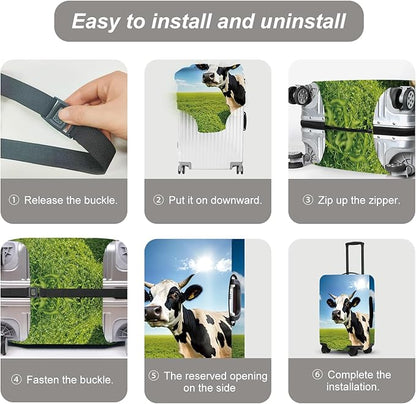 Easy to install and uninstall

① Release the buckle.

② Put it on downward.

③ Zip up the zipper.

④ Fasten the buckle.

⑤ The reserved opening on the side

⑥ Complete the installation.