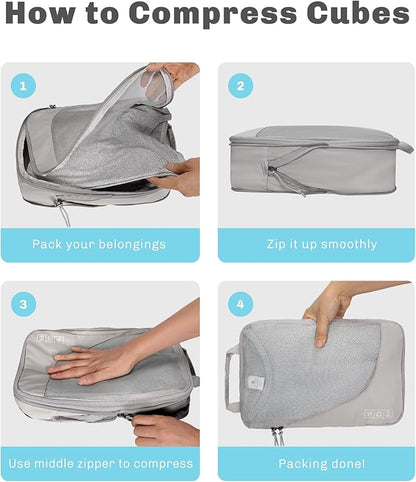 How to Compress Cubes

1

Pack your belongings

2

Zip it up smoothly

3

Use middle zipper to compress

4

Packing done!