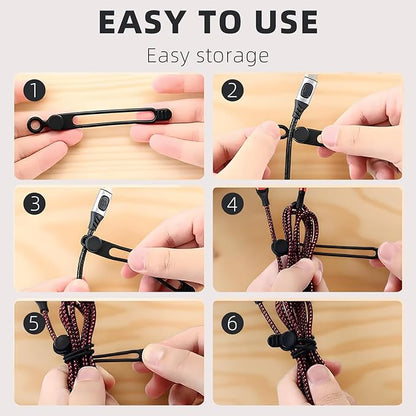 EASY TO USE
Easy storage

1

2

3

4

5

6