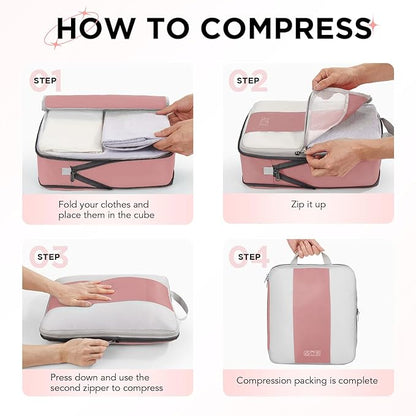 HOW TO COMPRESS

STEP 01

Fold your clothes and place them in the cube

STEP 02

Zip it up

STEP 03

Press down and use the second zipper to compress

STEP 04

Compression packing is complete