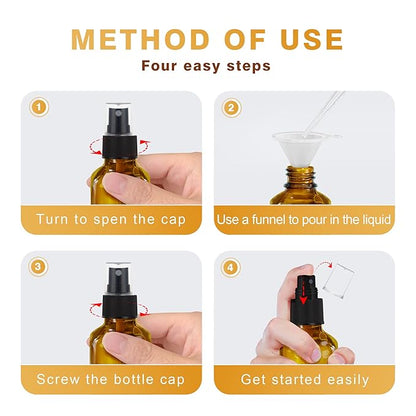 METHOD OF USE

Four easy steps

1

Turn to spen the cap

2

Use a funnel to pour in the liquid

3

Screw the bottle cap

4

Get started easily