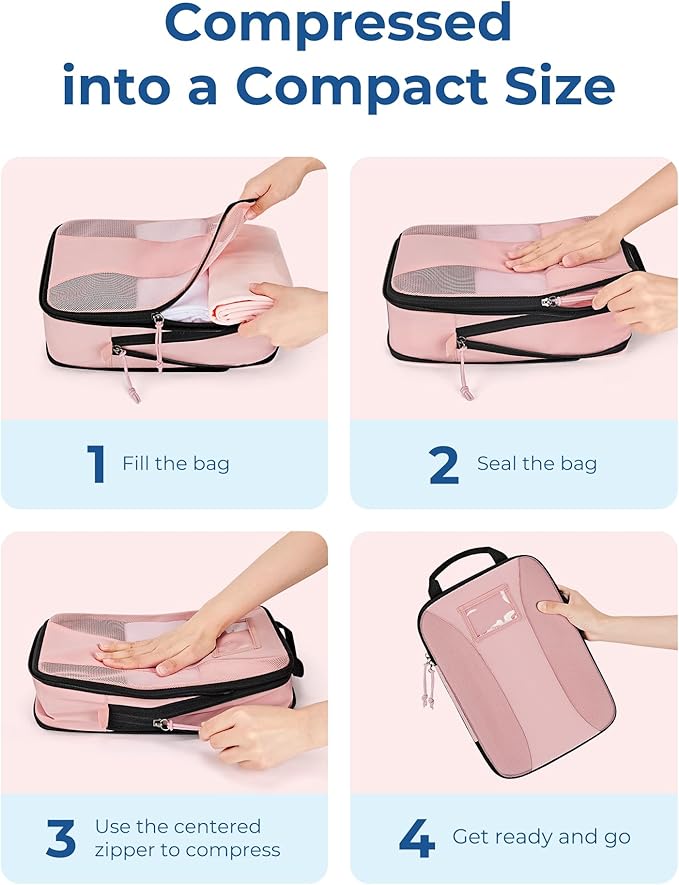 Compressed into a Compact Size

1 Fill the bag

2 Seal the bag

3 Use the centered zipper to compress

4 Get ready and go