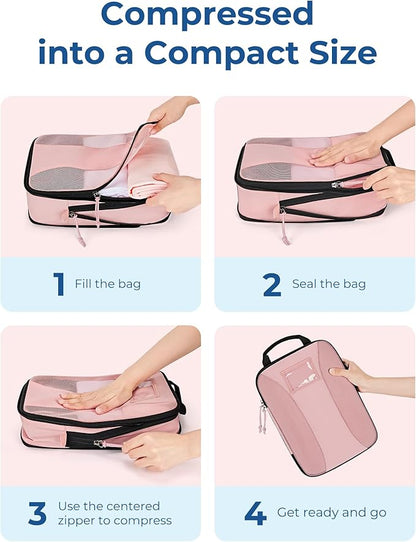 Compressed into a Compact Size

1 Fill the bag

2 Seal the bag

3 Use the centered zipper to compress

4 Get ready and go