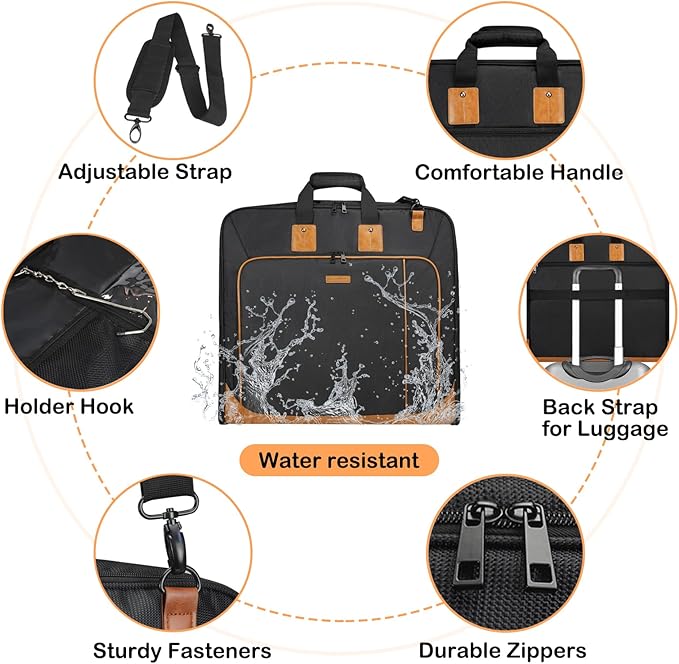 Adjustable Strap

Comfortable Handle

Holder Hook

Back Strap for Luggage

Water resistant

Sturdy Fasteners

Durable Zippers