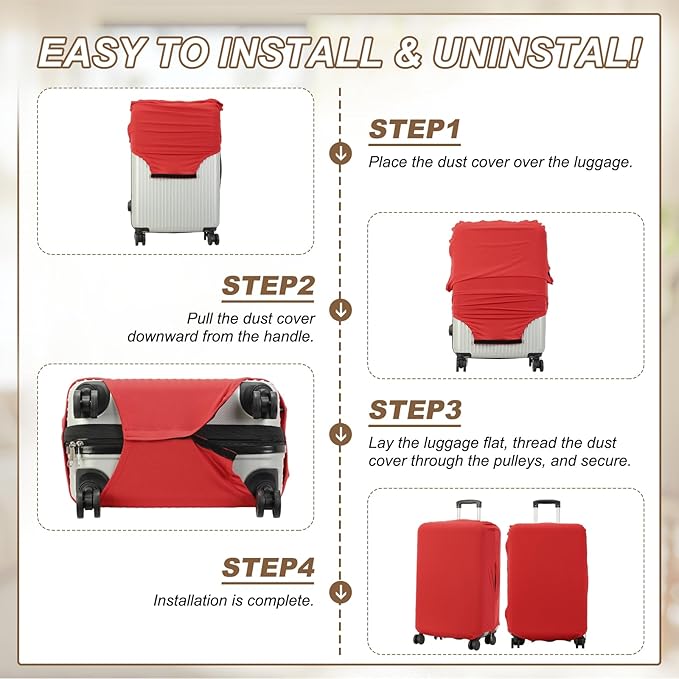 EASY TO INSTALL & UNINSTAL!

STEP1

Place the dust cover over the luggage.

STEP2

Pull the dust cover downward from the handle.

STEP3

Lay the luggage flat, thread the dust cover through the pulleys, and secure.

STEP4

Installation is complete.