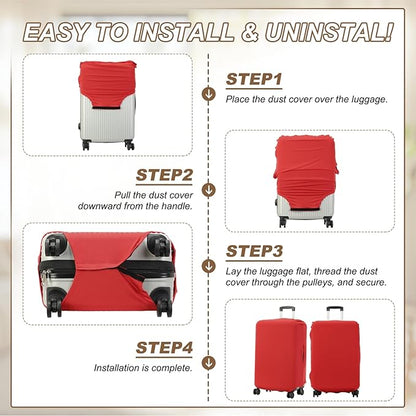 EASY TO INSTALL & UNINSTAL!

STEP1

Place the dust cover over the luggage.

STEP2

Pull the dust cover downward from the handle.

STEP3

Lay the luggage flat, thread the dust cover through the pulleys, and secure.

STEP4

Installation is complete.