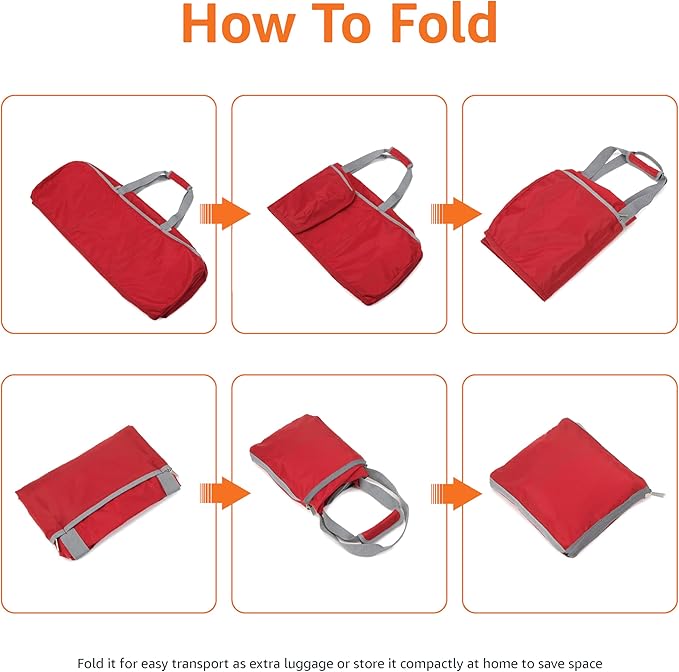 How To Fold

Fold it for easy transport as extra luggage or store it compactly at home to save space