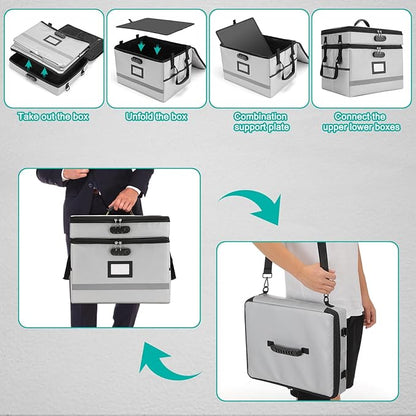 Take out the box

Unfold the box

Combination support plate

Connect the upper lower boxes