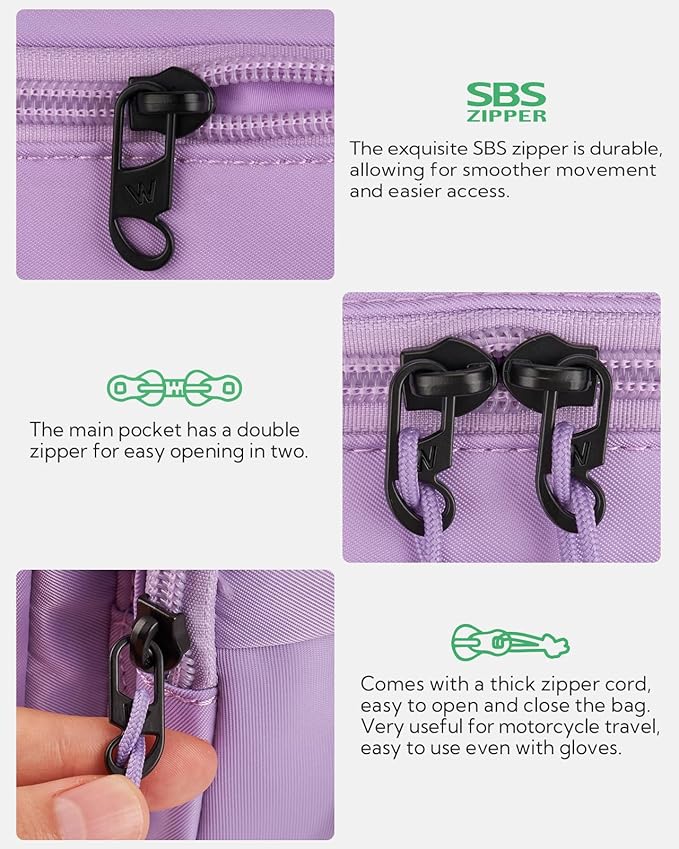 SBS
ZIPPER

The exquisite SBS zipper is durable, allowing for smoother movement and easier access.

The main pocket has a double zipper for easy opening in two.

Comes with a thick zipper cord, easy to open and close the bag. Very useful for motorcycle travel, easy to use even with gloves.