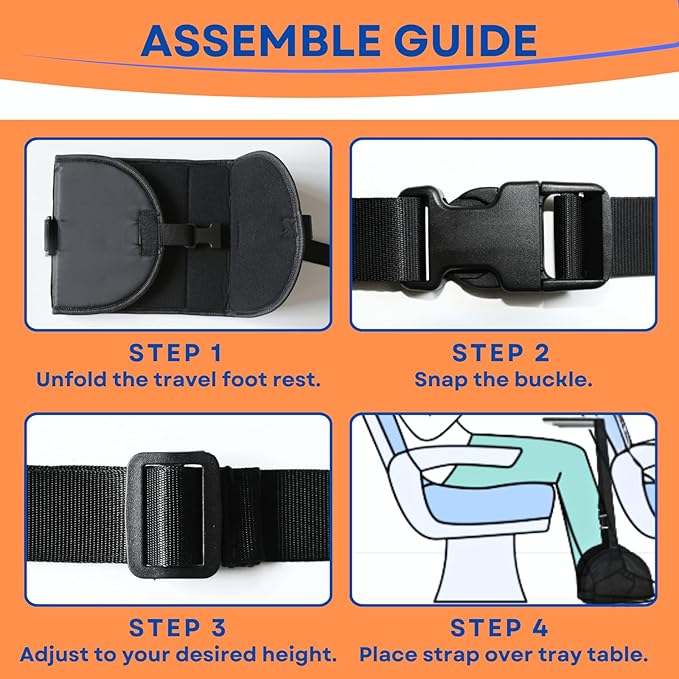 ASSEMBLE GUIDE

STEP 1
Unfold the travel foot rest.

STEP 2
Snap the buckle.

STEP 3
Adjust to your desired height.

STEP 4
Place strap over tray table.