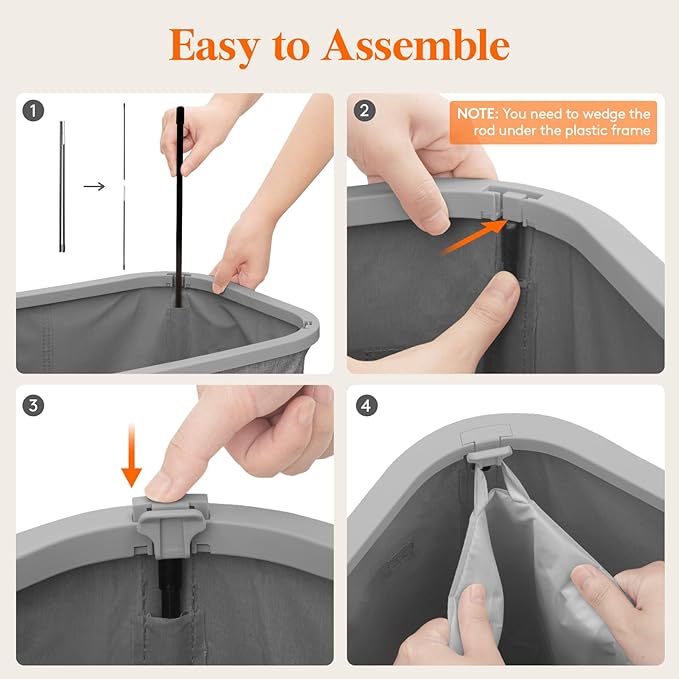 Easy to Assemble

1

2

NOTE: You need to wedge the rod under the plastic frame

3

4