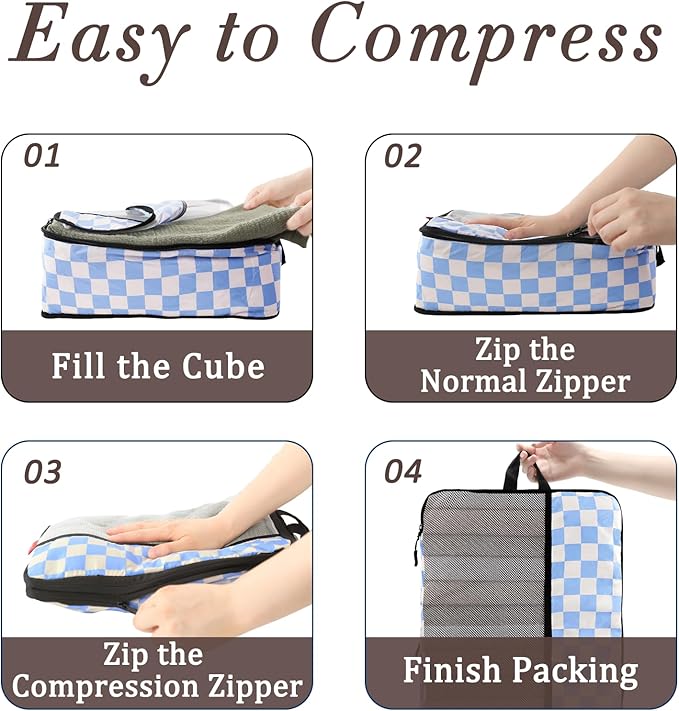 Easy to Compress

01

Fill the Cube

02

Zip the Normal Zipper

03

Zip the Compression Zipper

04

Finish Packing