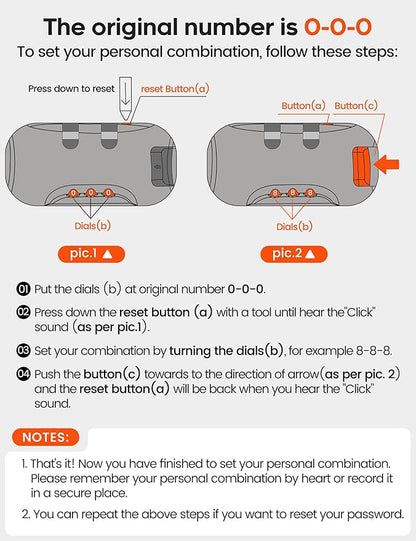 The original number is 0-0-0

To set your personal combination, follow these steps:

Press down to reset

reset Button(a)

0 0 0

Dials(b)

pic.1 ▲

Button(a) Button(c)

8 8 8

Dials(b)

pic.2 ▲

01 Put the dials (b) at original number 0-0-0.

02 Press down the reset button (a) with a tool until hear the"Click" sound (as per pic.1).

03 Set your combination by turning the dials(b), for example 8-8-8.

04 Push the button(c) towards to the direction of arrow(as per pic. 2) and the reset button(a) will be back when you hear the "Click" sound.

NOTES:

1. That's it! Now you have finished to set your personal combination. Please remember your personal combination by heart or record it in a secure place.

2. You can repeat the above steps if you want to reset your password.