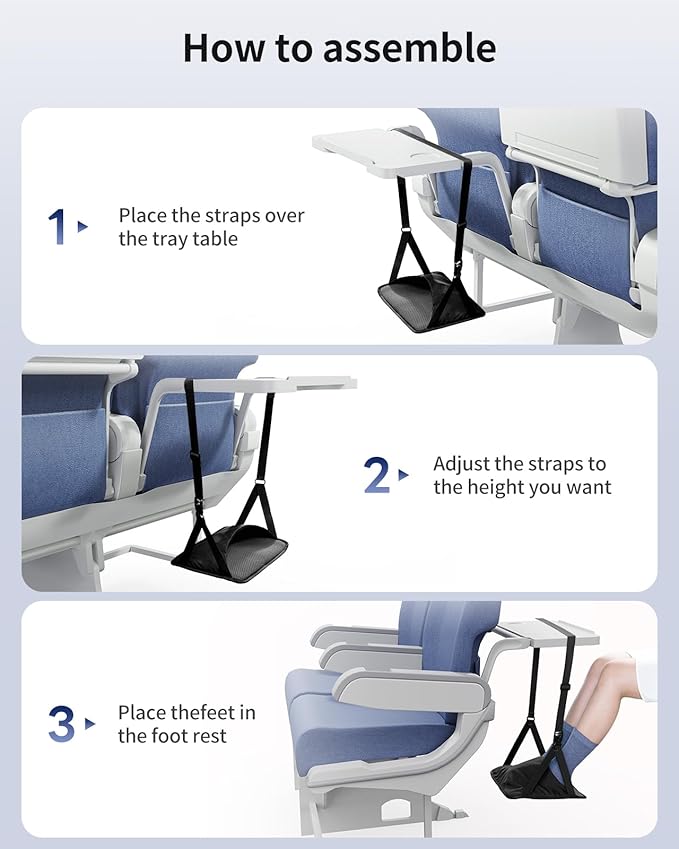 How to assemble

1 Place the straps over the tray table

2 Adjust the straps to the height you want

3 Place thefeet in the foot rest