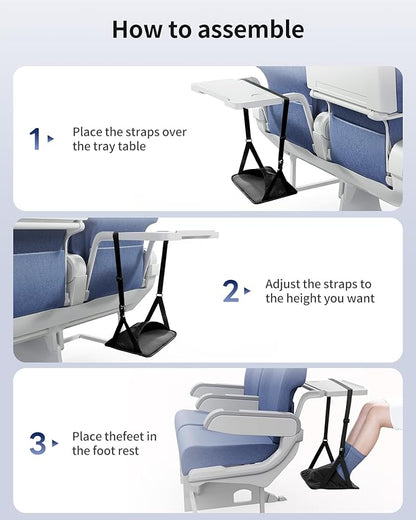 How to assemble

1 Place the straps over the tray table

2 Adjust the straps to the height you want

3 Place thefeet in the foot rest