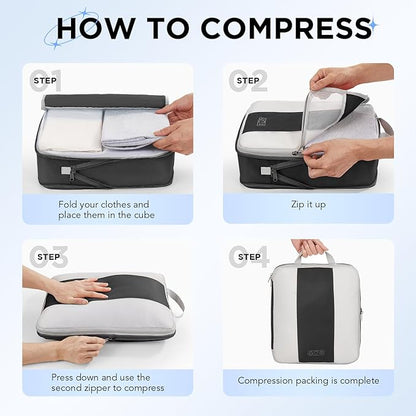 HOW TO COMPRESS

STEP 01

Fold your clothes and place them in the cube

STEP 02

Zip it up

STEP 03

Press down and use the second zipper to compress

STEP 04

Compression packing is complete