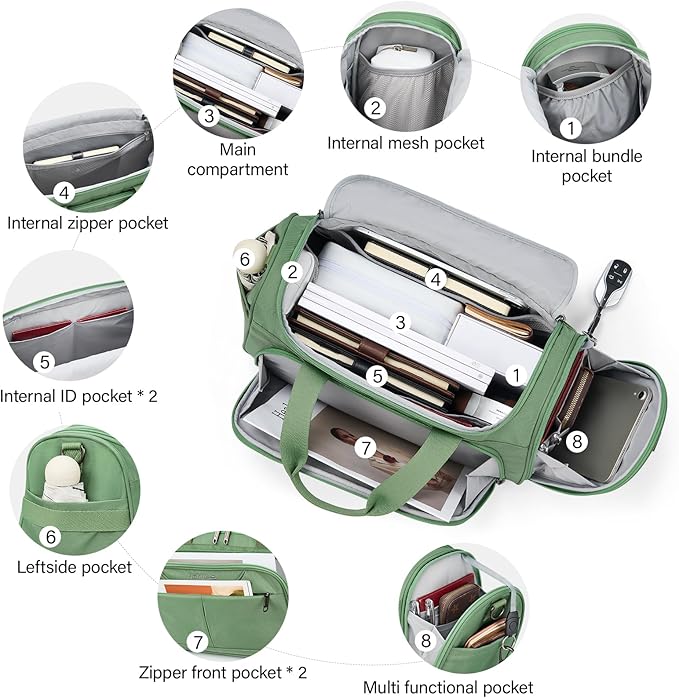 3
Main compartment

2
Internal mesh pocket

1
Internal bundle pocket

4
Internal zipper pocket

5
Internal ID pocket * 2

6
Leftside pocket

7
Zipper front pocket * 2

8
Multi functional pocket

6
2
4
3
5
1
7
8