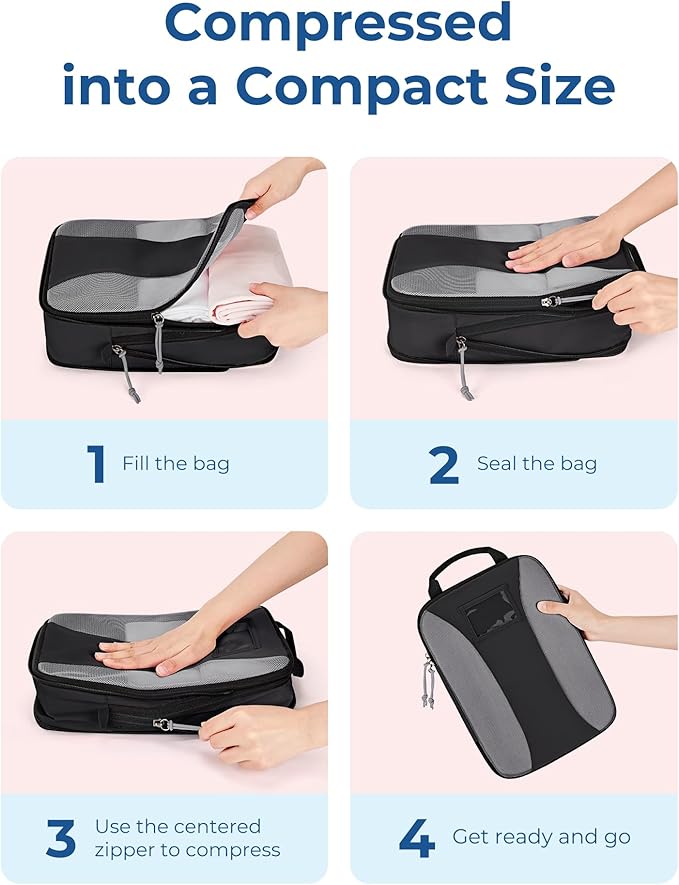 Compressed into a Compact Size

1 Fill the bag

2 Seal the bag

3 Use the centered zipper to compress

4 Get ready and go