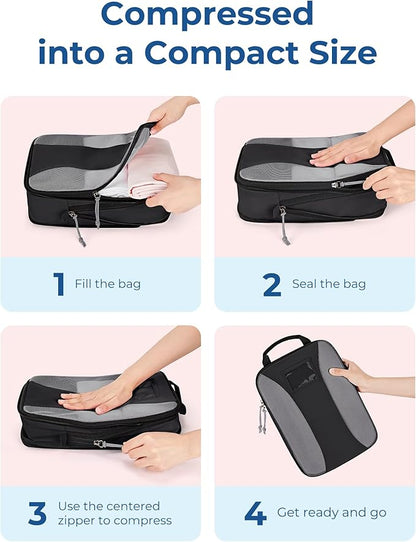 Compressed into a Compact Size

1 Fill the bag

2 Seal the bag

3 Use the centered zipper to compress

4 Get ready and go