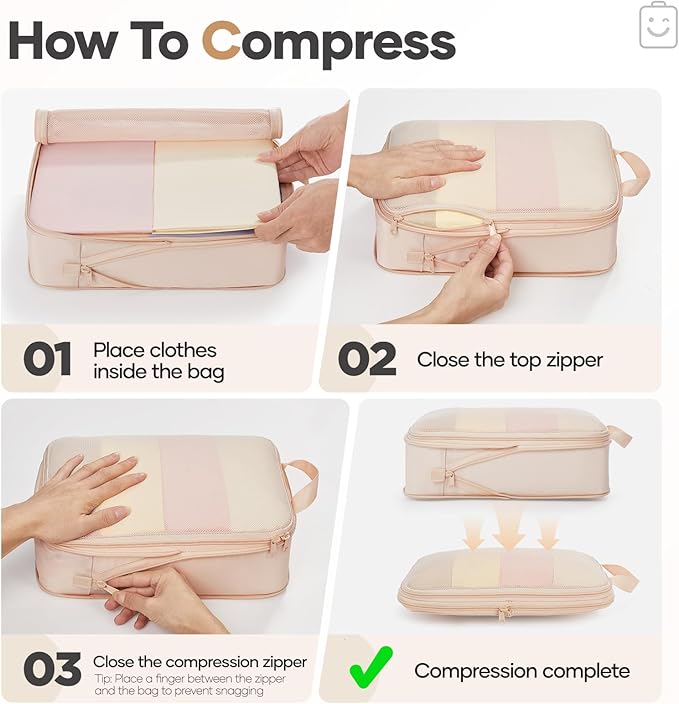 How To Compress

01 Place clothes inside the bag

02 Close the top zipper

03 Close the compression zipper
Tip: Place a finger between the zipper and the bag to prevent snagging

Compression complete