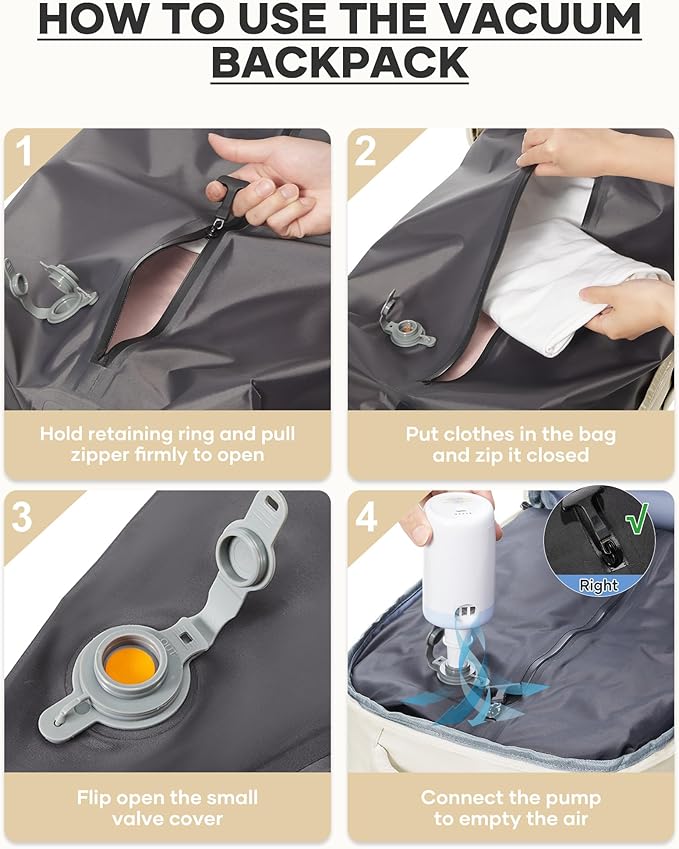 HOW TO USE THE VACUUM BACKPACK

1

Hold retaining ring and pull zipper firmly to open

2

Put clothes in the bag and zip it closed

3

OUT

Flip open the small valve cover

4

Right

Connect the pump to empty the air