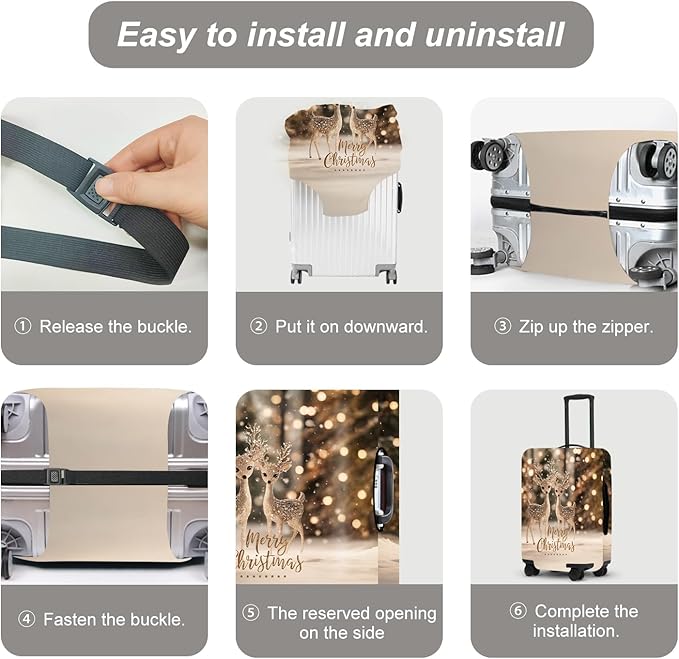 Easy to install and uninstall

Merry Christmas

① Release the buckle.

② Put it on downward.

③ Zip up the zipper.

Merry Christmas

Merry Christmas

④ Fasten the buckle.

⑤ The reserved opening on the side

⑥ Complete the installation.