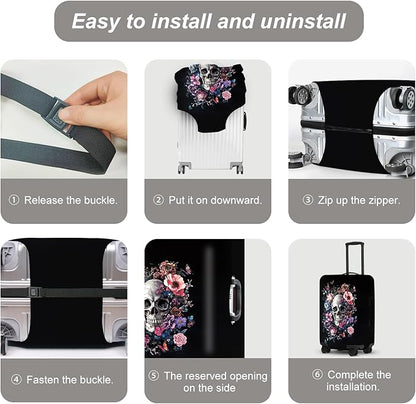 Easy to install and uninstall

① Release the buckle.

② Put it on downward.

③ Zip up the zipper.

④ Fasten the buckle.

⑤ The reserved opening on the side

⑥ Complete the installation.