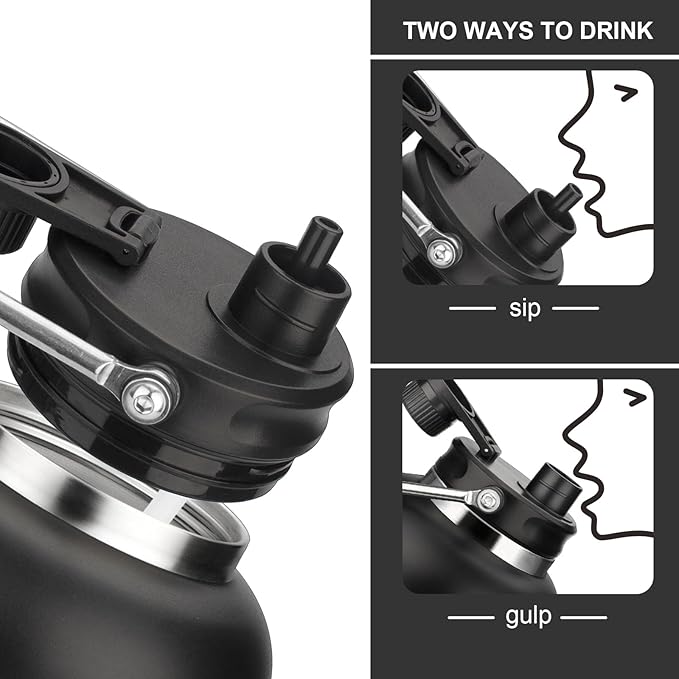 TWO WAYS TO DRINK

sip

gulp