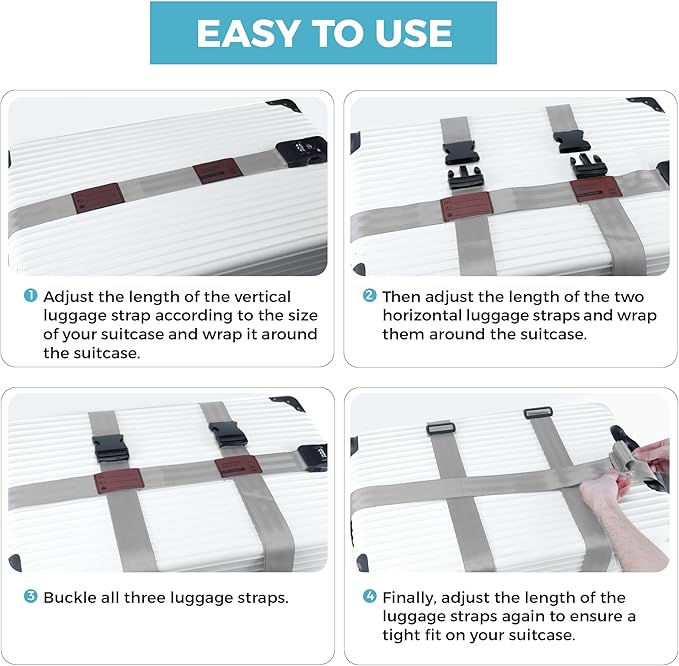 EASY TO USE

1 Adjust the length of the vertical luggage strap according to the size of your suitcase and wrap it around the suitcase.

2 Then adjust the length of the two horizontal luggage straps and wrap them around the suitcase.

3 Buckle all three luggage straps.

4 Finally, adjust the length of the luggage straps again to ensure a tight fit on your suitcase.