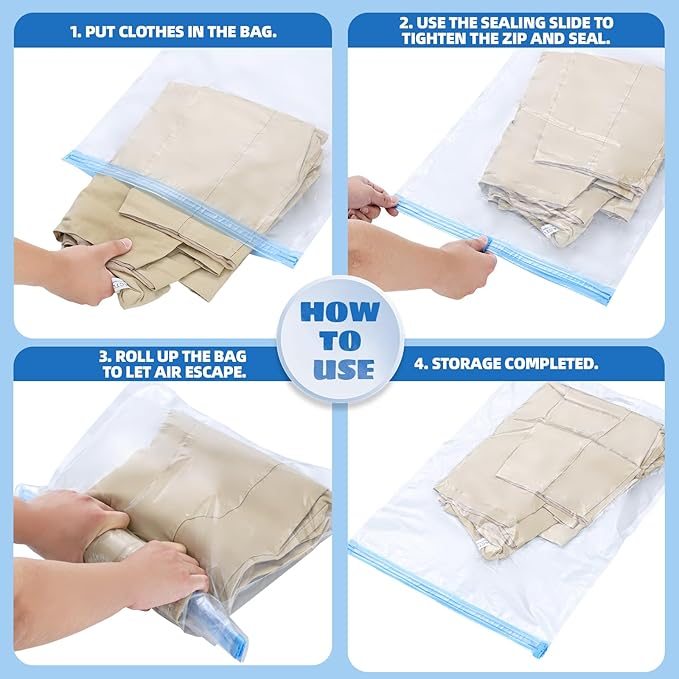 1. PUT CLOTHES IN THE BAG.

2. USE THE SEALING SLIDE TO TIGHTEN THE ZIP AND SEAL.

HOW TO USE

3. ROLL UP THE BAG TO LET AIR ESCAPE.

4. STORAGE COMPLETED.