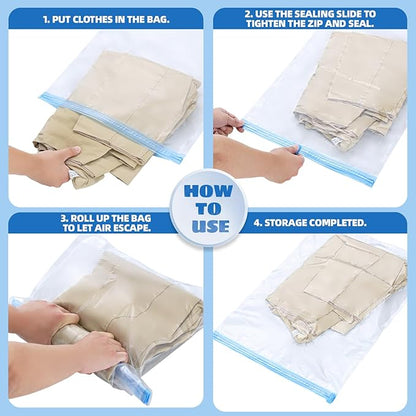 1. PUT CLOTHES IN THE BAG.

2. USE THE SEALING SLIDE TO TIGHTEN THE ZIP AND SEAL.

HOW TO USE

3. ROLL UP THE BAG TO LET AIR ESCAPE.

4. STORAGE COMPLETED.