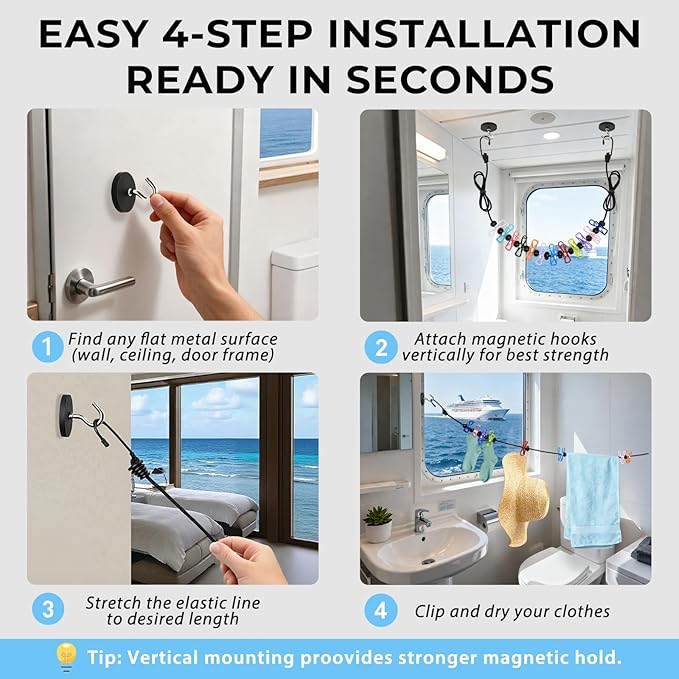 EASY 4-STEP INSTALLATION
READY IN SECONDS

1 Find any flat metal surface (wall, ceiling, door frame)

2 Attach magnetic hooks vertically for best strength

3 Stretch the elastic line to desired length

4 Clip and dry your clothes

Tip: Vertical mounting proovides stronger magnetic hold.