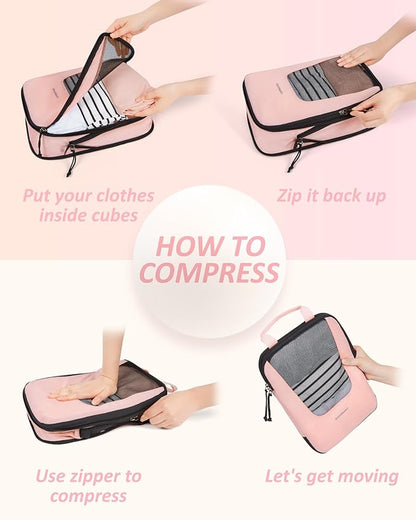 Put your clothes inside cubes

Zip it back up

HOW TO COMPRESS

Use zipper to compress

Let's get moving