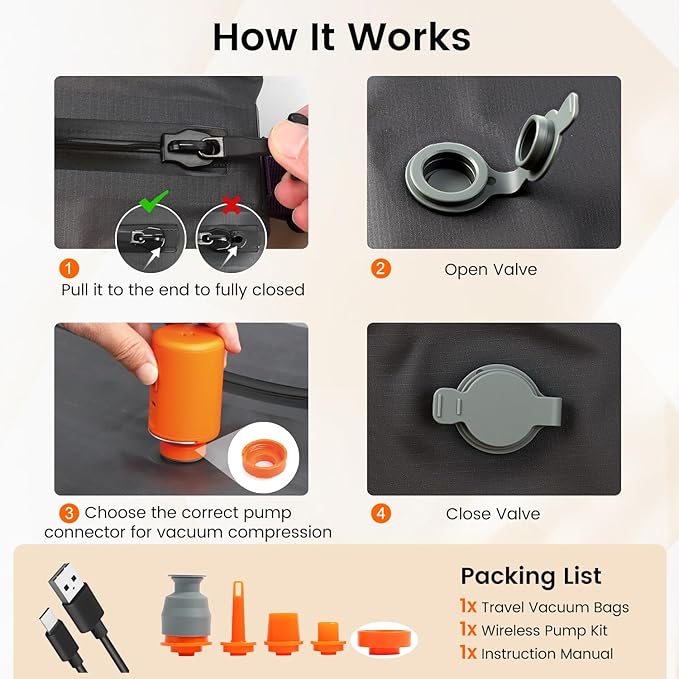 How It Works

1
Pull it to the end to fully closed

2 Open Valve

3 Choose the correct pump connector for vacuum compression

4 Close Valve

Packing List
1x Travel Vacuum Bags
1x Wireless Pump Kit
1x Instruction Manual