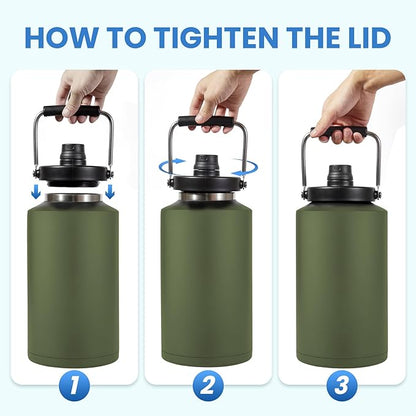 HOW TO TIGHTEN THE LID

1

2

3