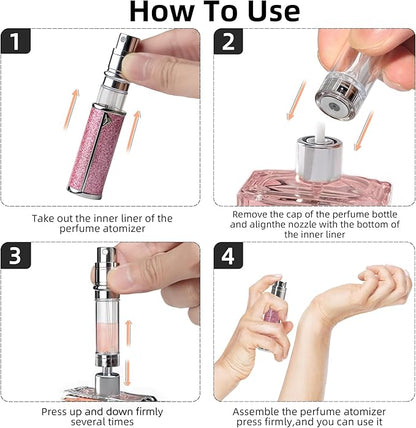 How To Use

1

Take out the inner liner of the perfume atomizer

2

Remove the cap of the perfume bottle and alignthe nozzle with the bottom of the inner liner

3

Press up and down firmly several times

4

Assemble the perfume atomizer press firmly,and you can use it